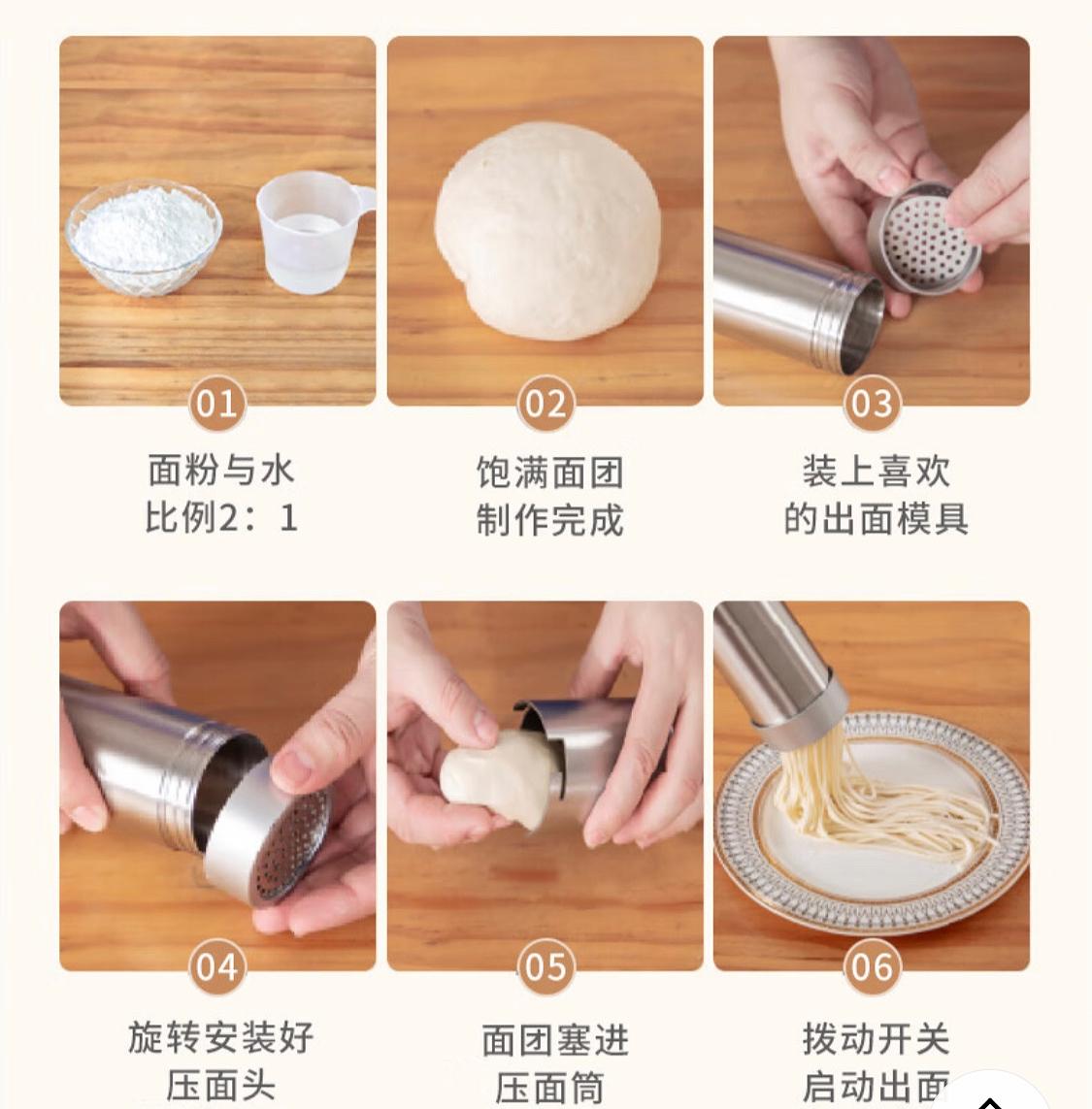 01
面粉与水
比例2：1

02
饱满面团
制作完成

03
装上喜欢
的出面模具

04
旋转安装好
压面头

05
面团塞进
压面筒

06
拨动开关
启动出面