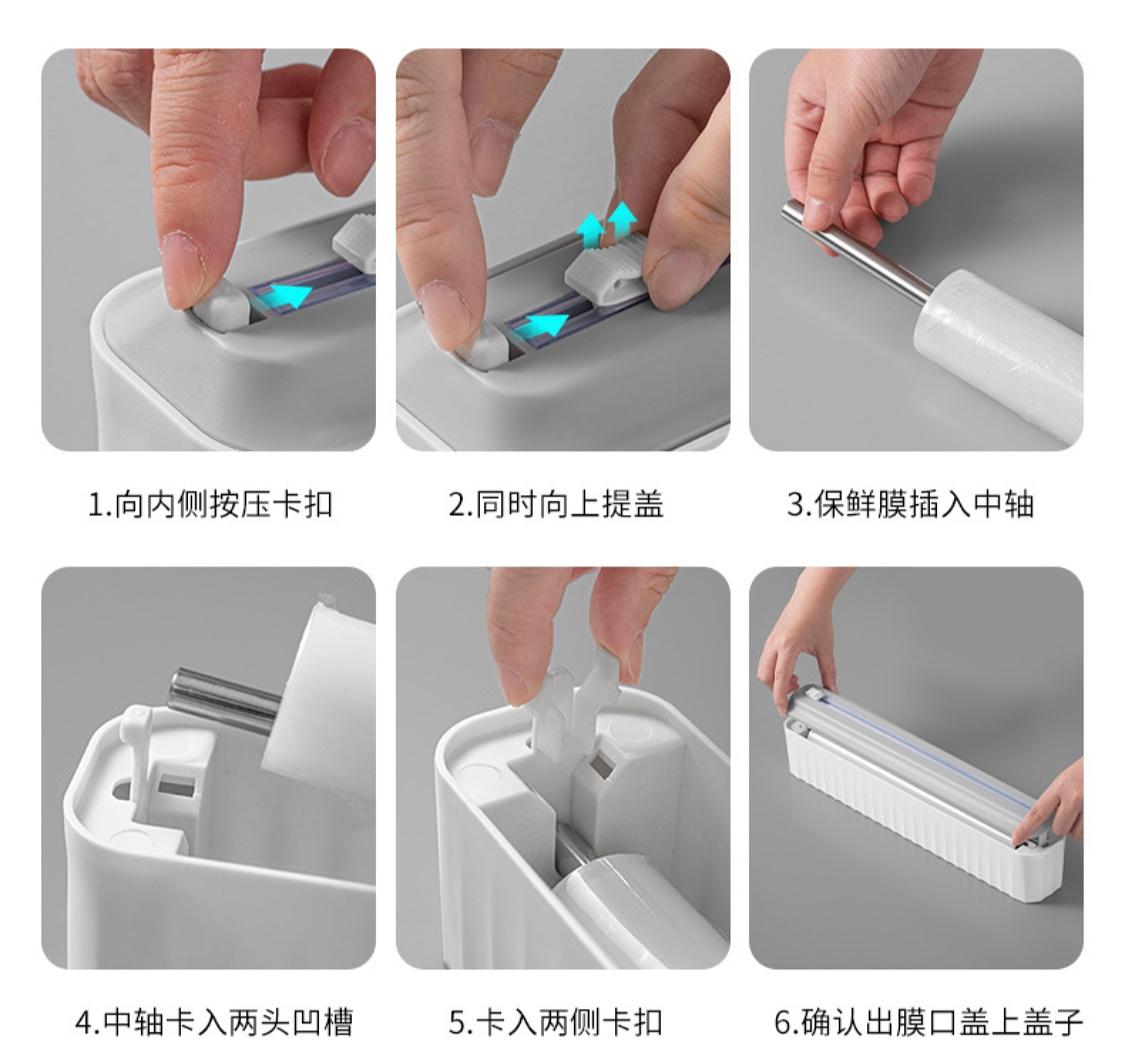 1.向内侧按压卡扣

2.同时向上提盖

3.保鲜膜插入中轴

4.中轴卡入两头凹槽

5.卡入两侧卡扣

6.确认出膜口盖上盖子