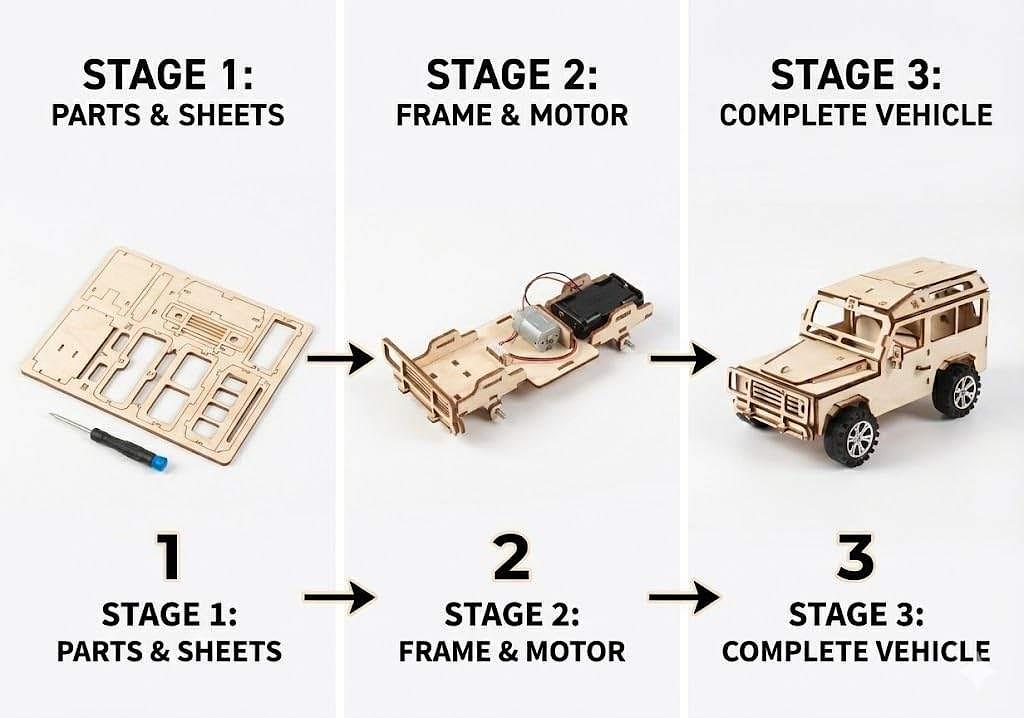 STAGE 1:
PARTS & SHEETS

STAGE 2:
FRAME & MOTOR

STAGE 3:
COMPLETE VEHICLE

1
STAGE 1:
PARTS & SHEETS

2
STAGE 2:
FRAME & MOTOR

3
STAGE 3:
COMPLETE VEHICLE