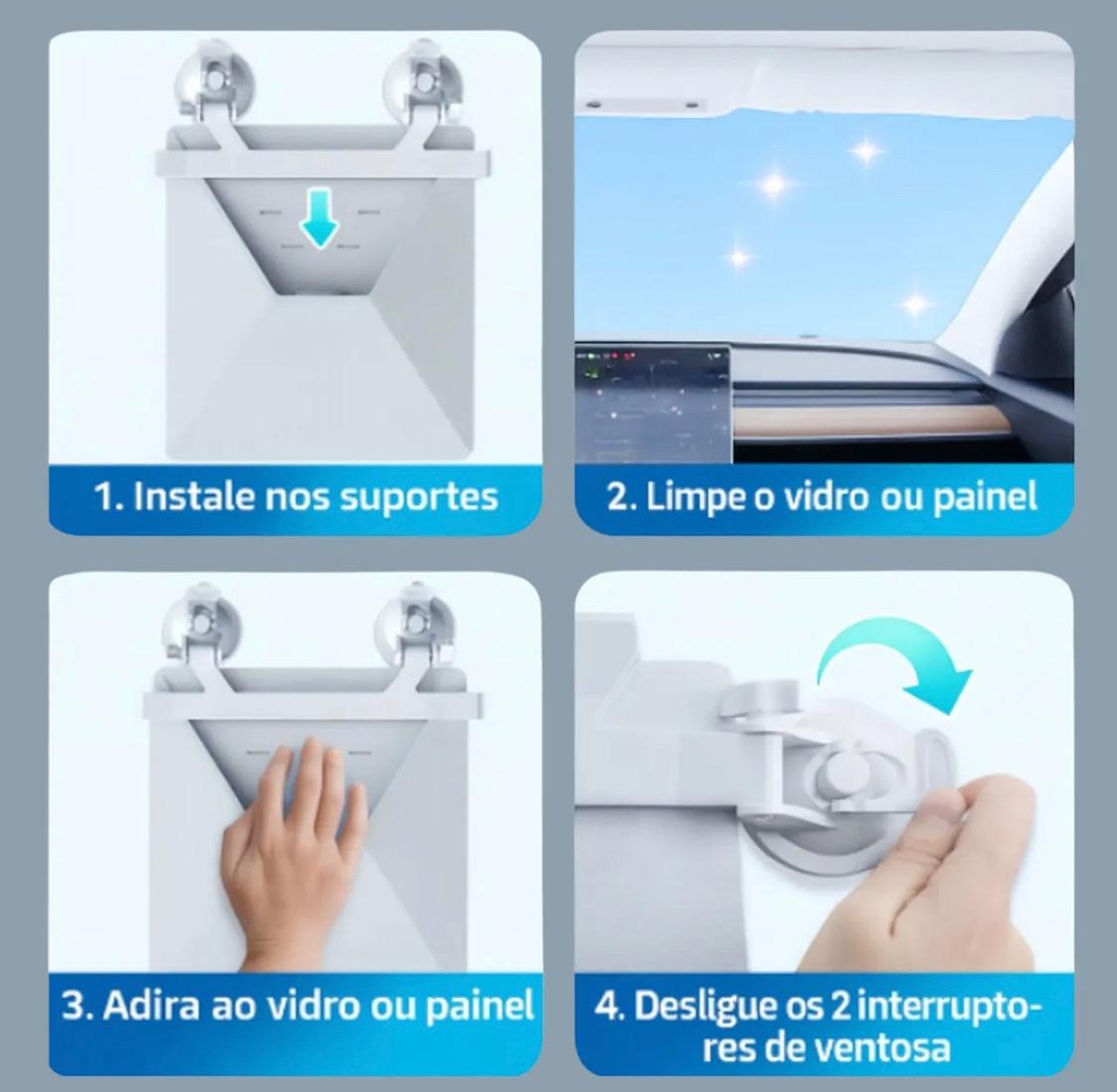 1. Instale nos suportes

2. Limpe o vidro ou painel

3. Adira ao vidro ou painel

4. Desligue os 2 interruptores de ventosa