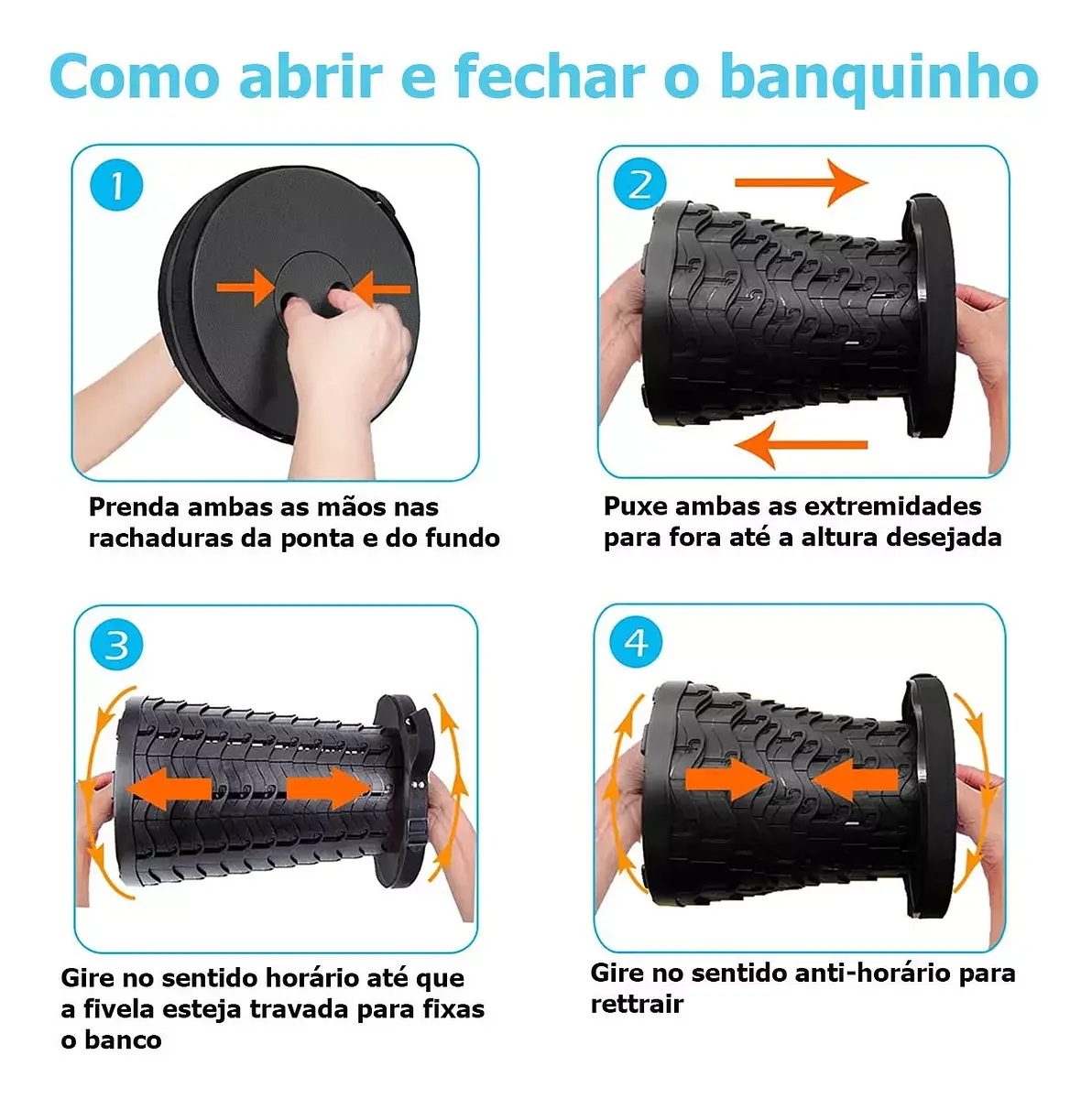 Como abrir e fechar o banquinho

1

Prenda ambas as mãos nas rachaduras da ponta e do fundo

2

Puxe ambas as extremidades para fora até a altura desejada

3

Gire no sentido horário até que a fivela esteja travada para fixas o banco

4

Gire no sentido anti-horário para rettrair