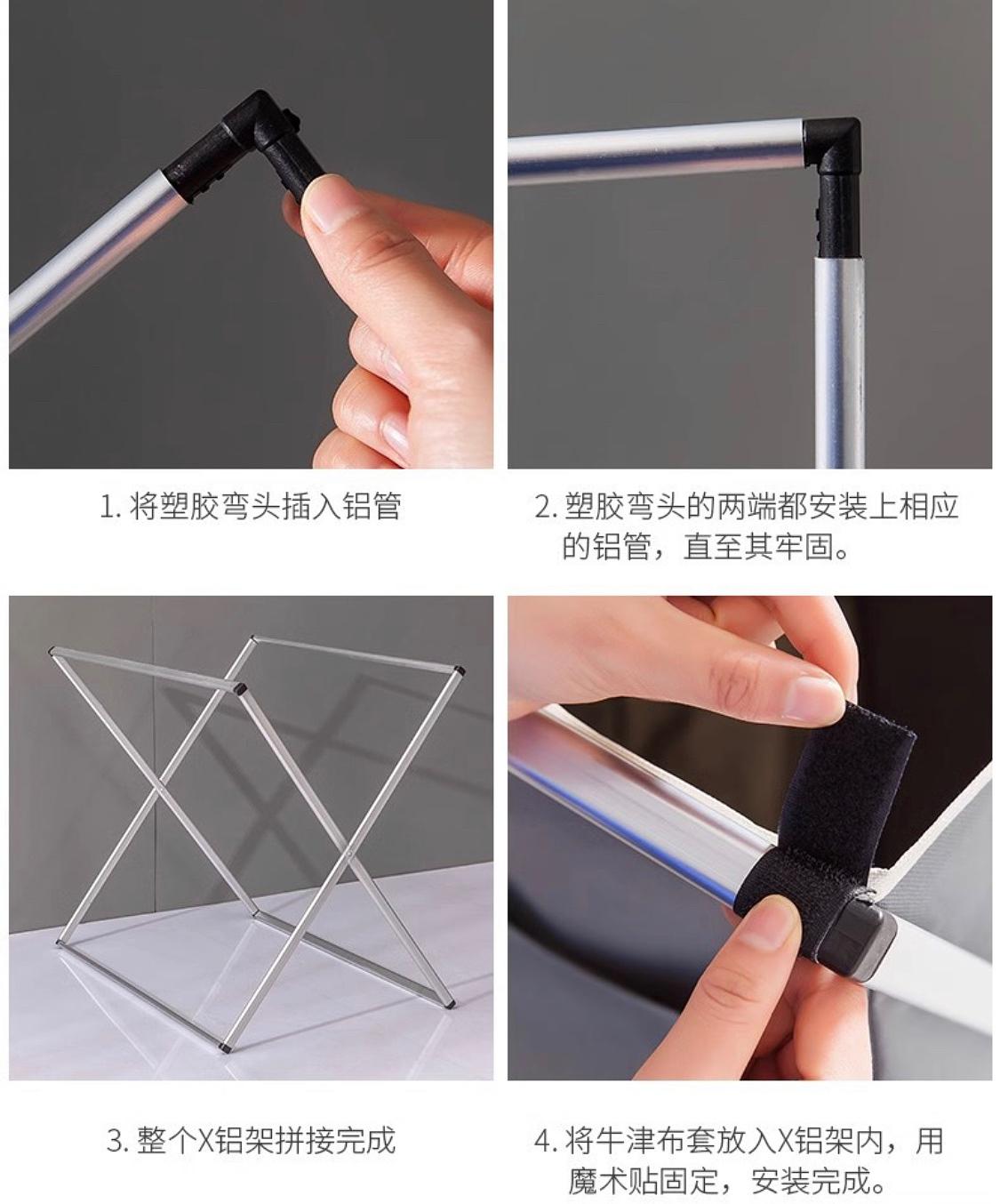 1. 将塑胶弯头插入铝管

2. 塑胶弯头的两端都安装上相应的铝管，直至其牢固。

3. 整个X铝架拼接完成

4. 将牛津布套放入X铝架内，用魔术贴固定，安装完成。