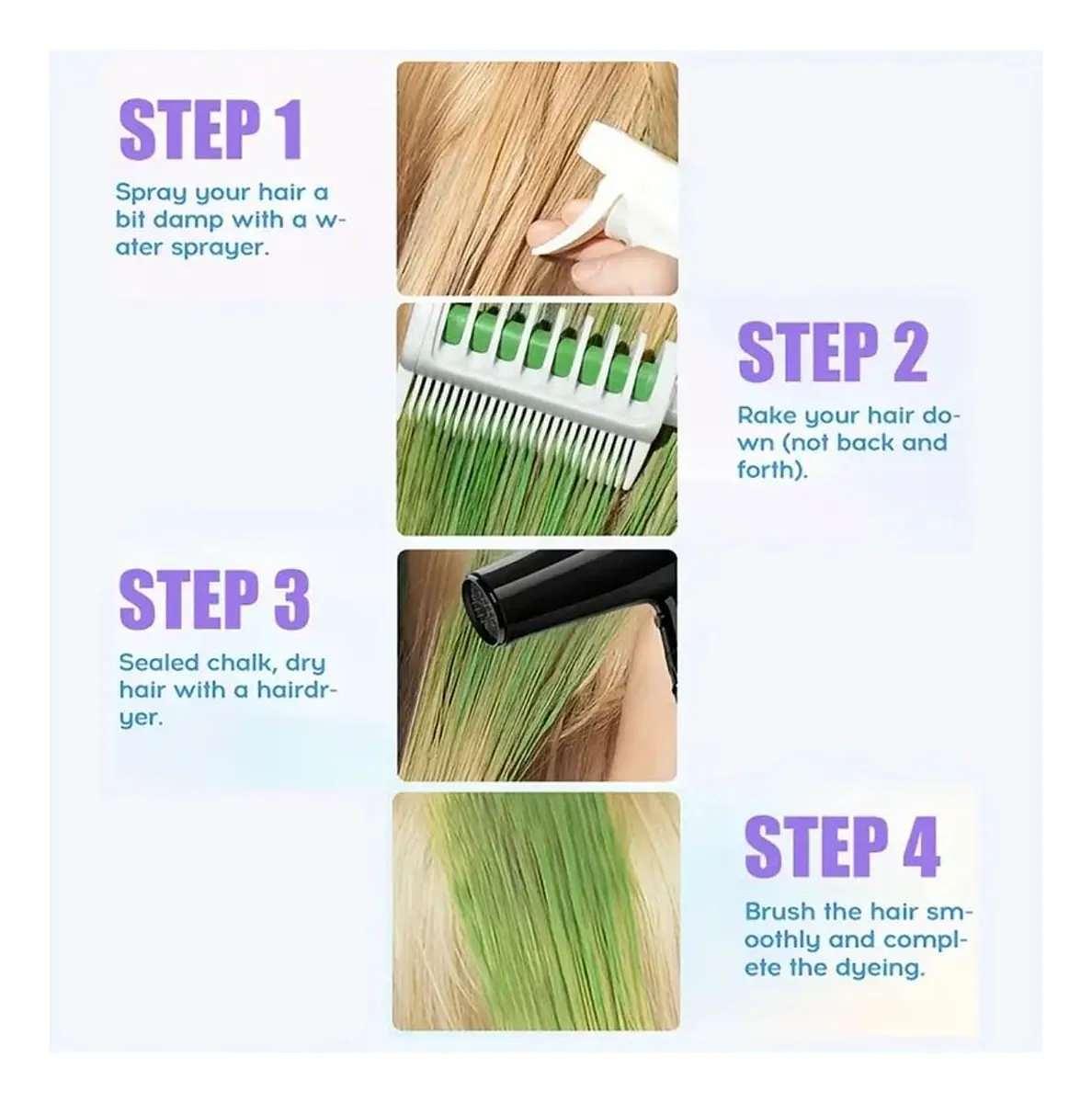 STEP 1

Spray your hair a bit damp with a water sprayer.

STEP 2

Rake your hair down (not back and forth).

STEP 3

Sealed chalk, dry hair with a hairdryer.

STEP 4

Brush the hair smoothly and complete the dyeing.