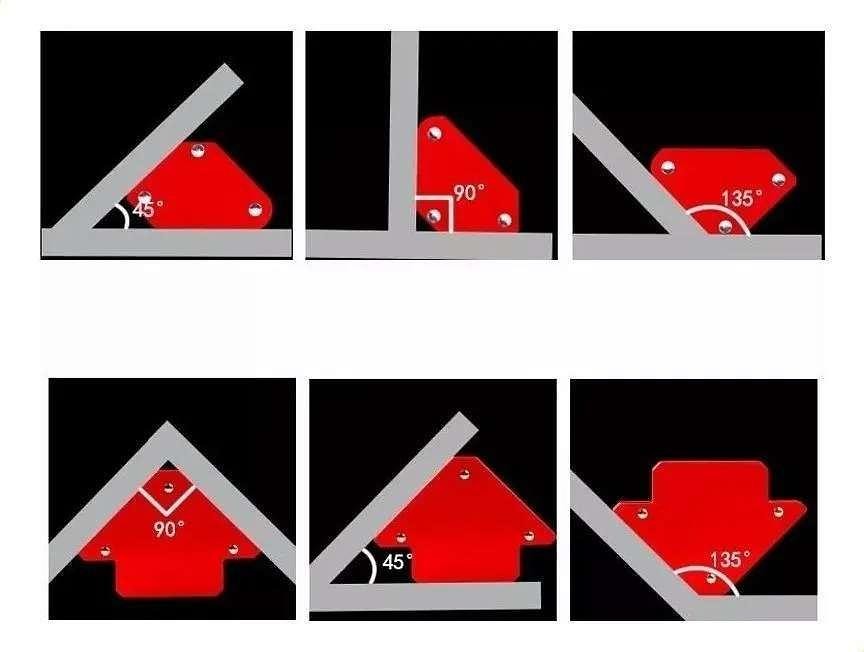 45°

90°

135°

90°

45°

135°