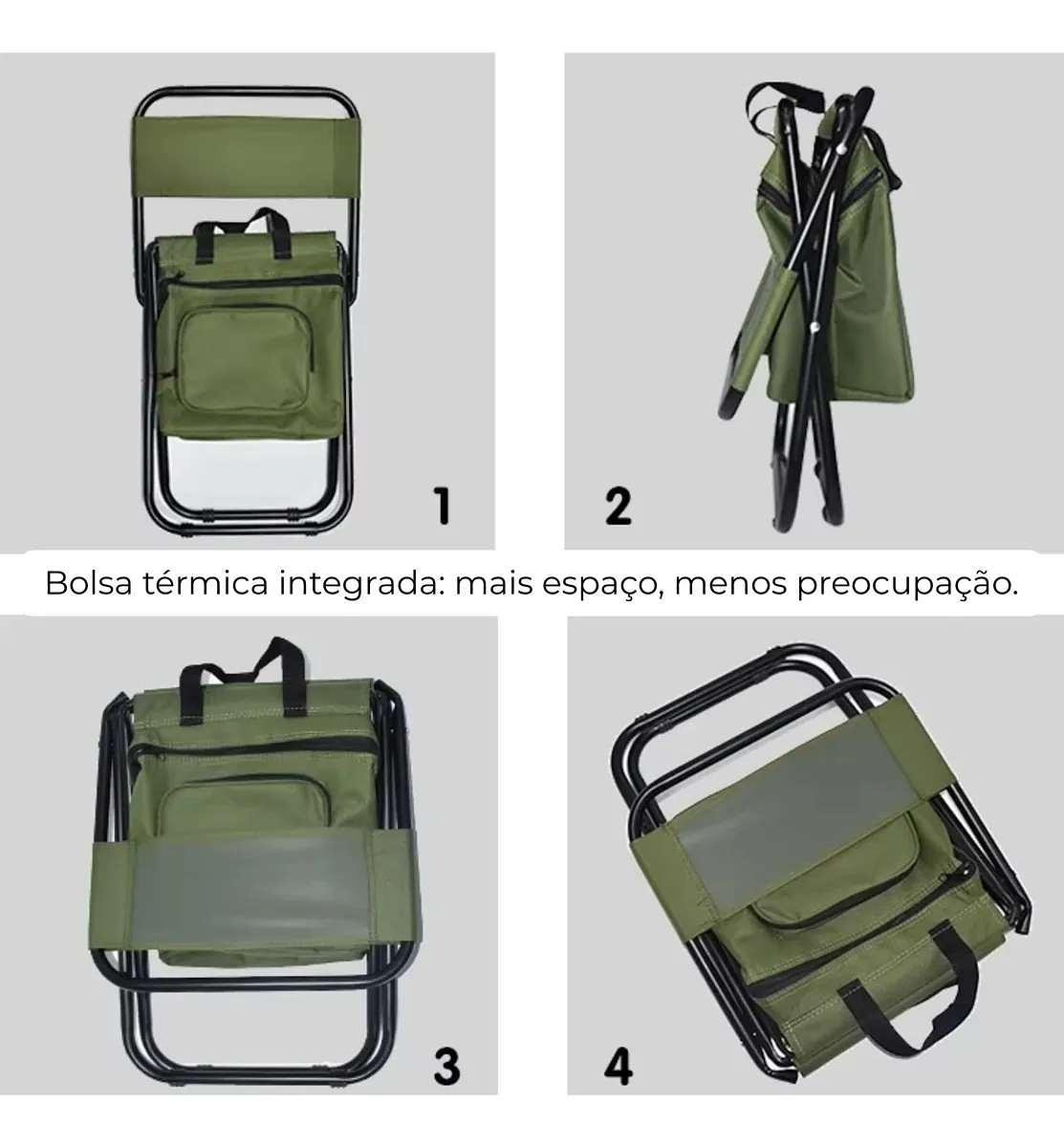 1

2

Bolsa térmica integrada: mais espaço, menos preocupação.

3

4