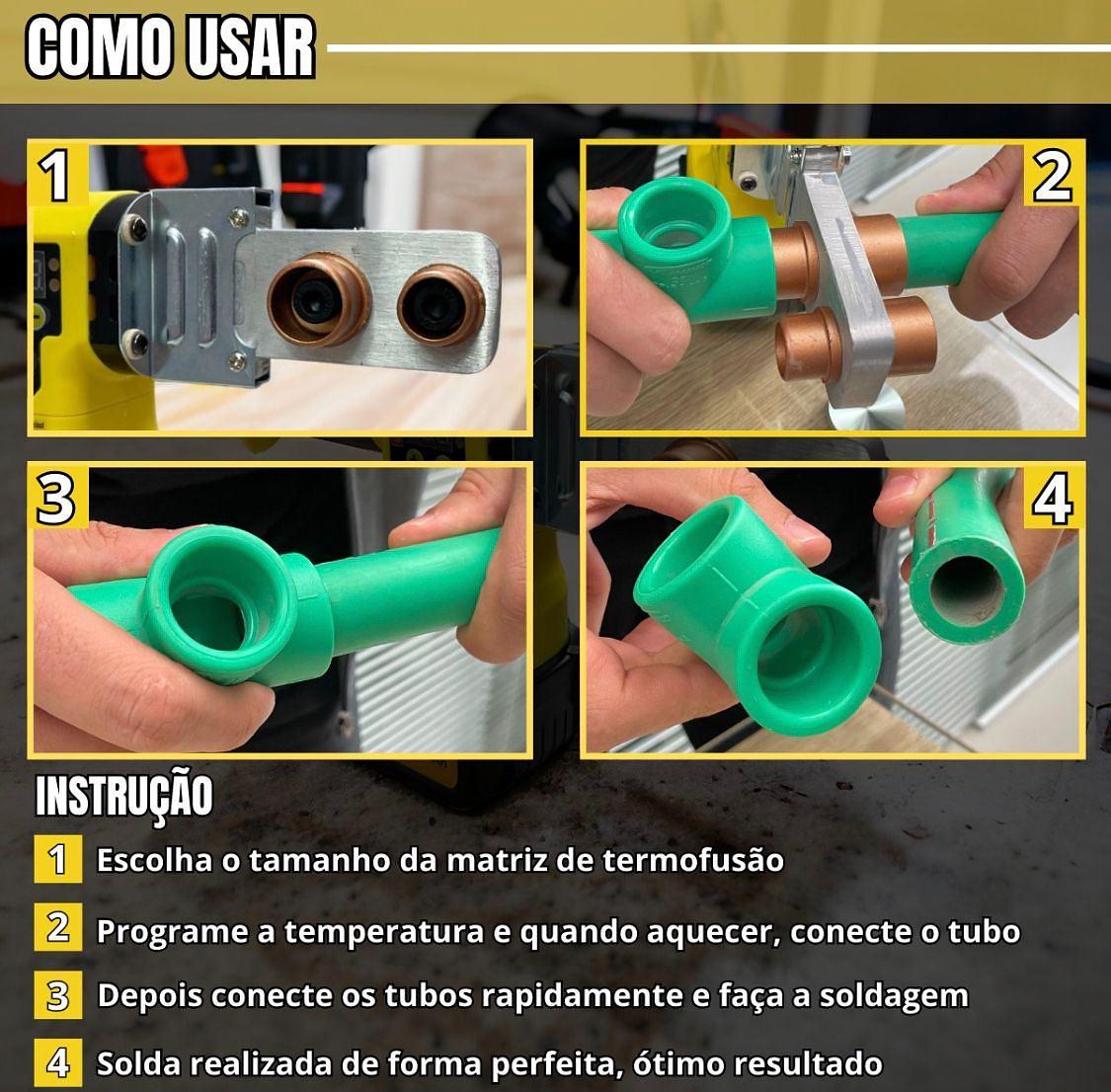 COMO USAR

1

2

3

4

INSTRUÇÃO

1 Escolha o tamanho da matriz de termofusão

2 Programe a temperatura e quando aquecer, conecte o tubo

3 Depois conecte os tubos rapidamente e faça a soldagem

4 Solda realizada de forma perfeita, ótimo resultado