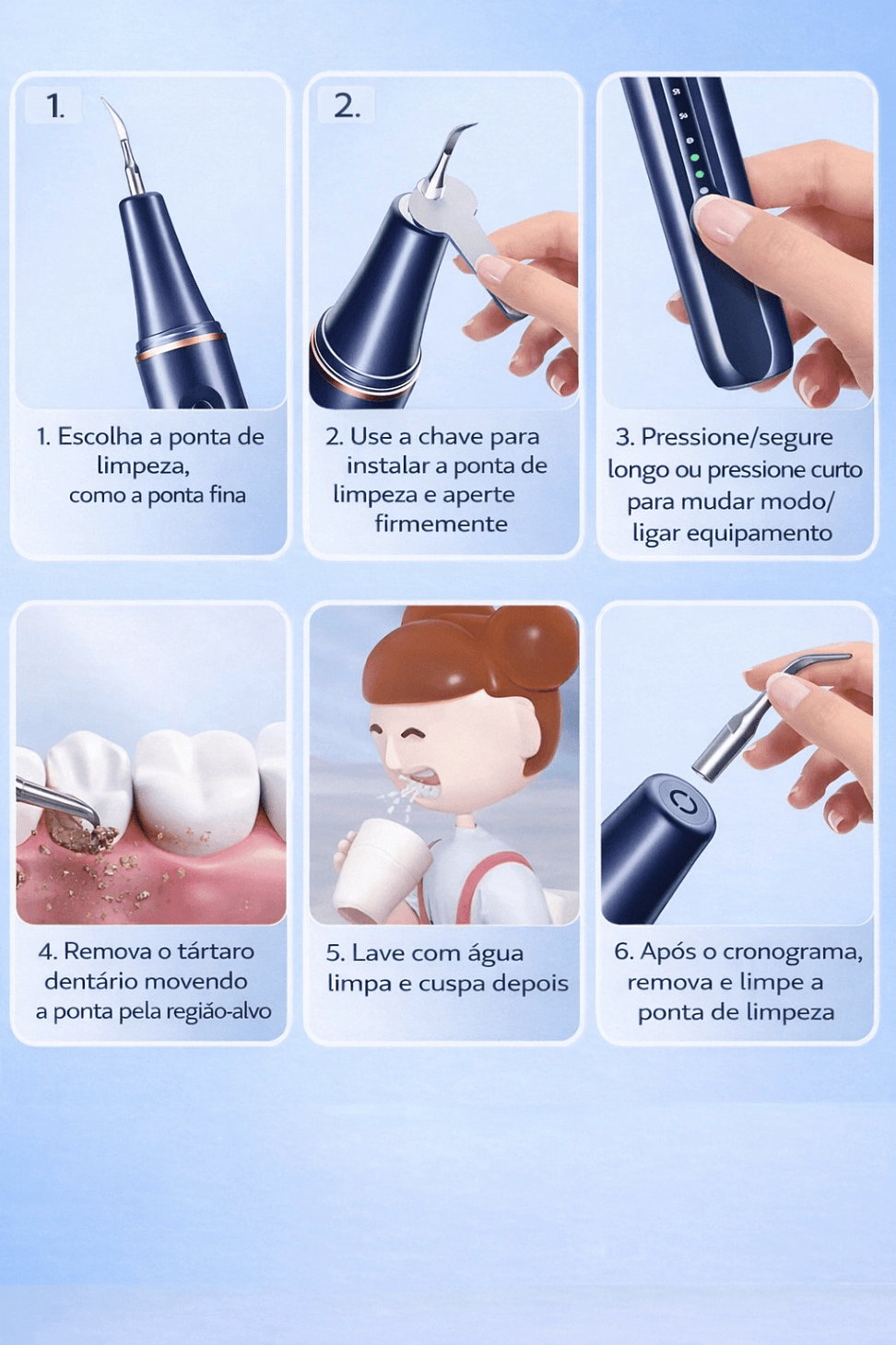 1.

1. Escolha a ponta de limpeza, como a ponta fina

2.

2. Use a chave para instalar a ponta de limpeza e aperte firmemente

3. Pressione/segure longo ou pressione curto para mudar modo/ ligar equipamento

4. Remova o tártaro dentário movendo a ponta pela região-alvo

5. Lave com água limpa e cuspa depois

6. Após o cronograma, remova e limpe a ponta de limpeza