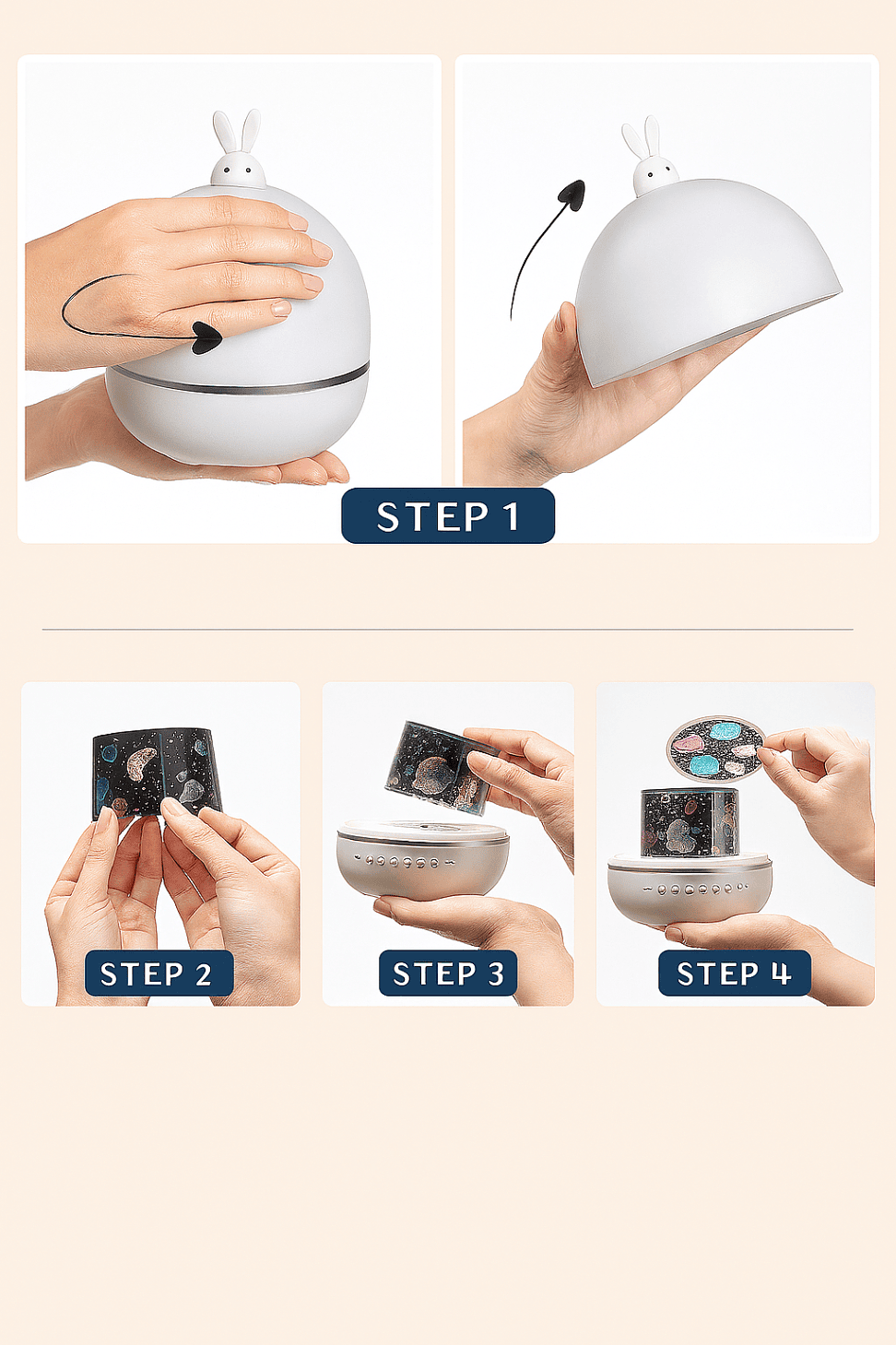 STEP 1

STEP 2

STEP 3

STEP 4