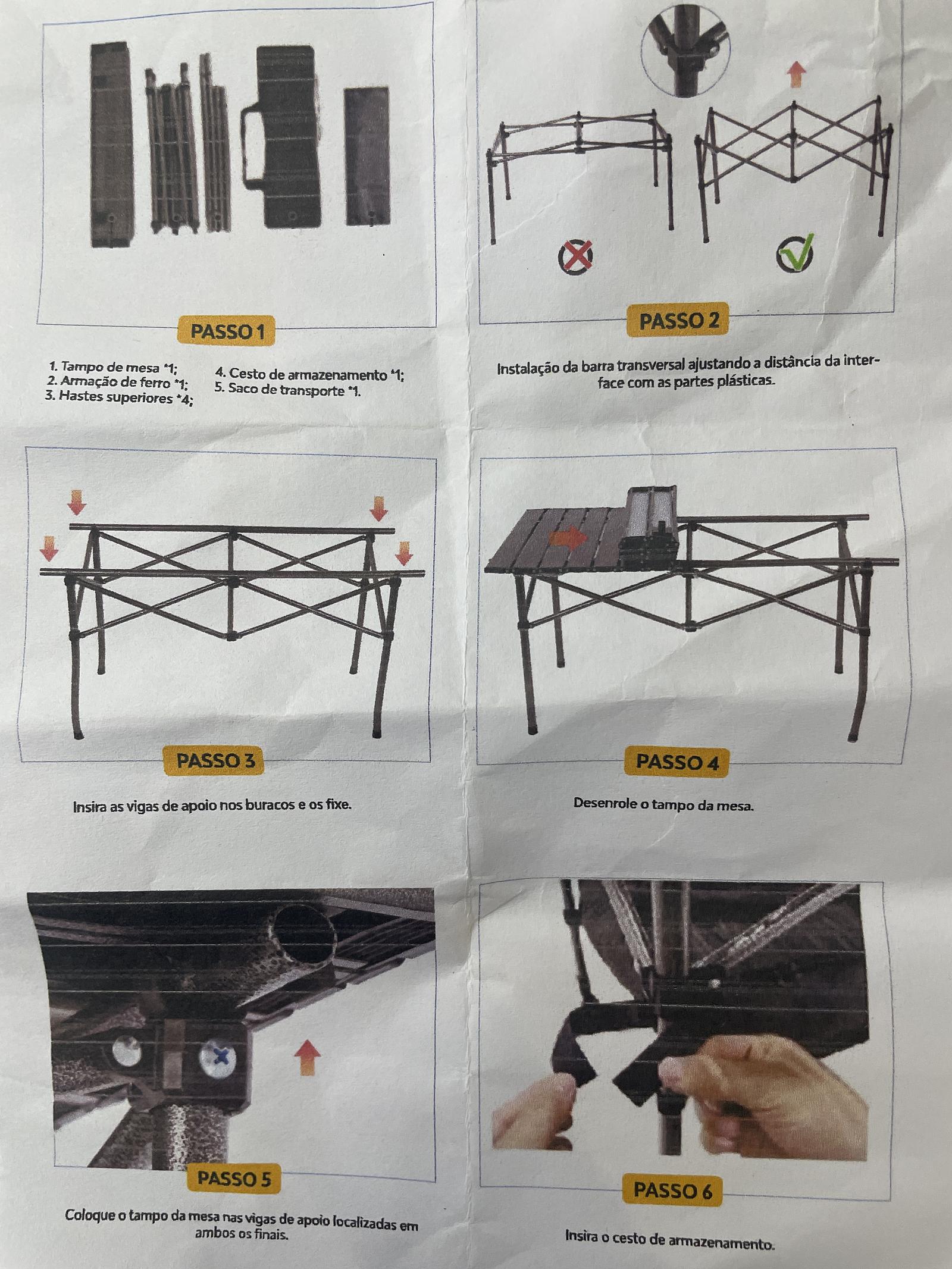 PASSO 1

1. Tampo de mesa *1;
2. Armação de ferro *1;
3. Hastes superiores *4;
4. Cesto de armazenamento *1;
5. Saco de transporte *1.

PASSO 2

Instalação da barra transversal ajustando a distância da interface com as partes plásticas.

PASSO 3

Insira as vigas de apoio nos buracos e os fixe.

PASSO 4

Desenrole o tampo da mesa.

PASSO 5

Coloque o tampo da mesa nas vigas de apoio localizadas em ambos os finais.

PASSO 6

Insira o cesto de armazenamento.