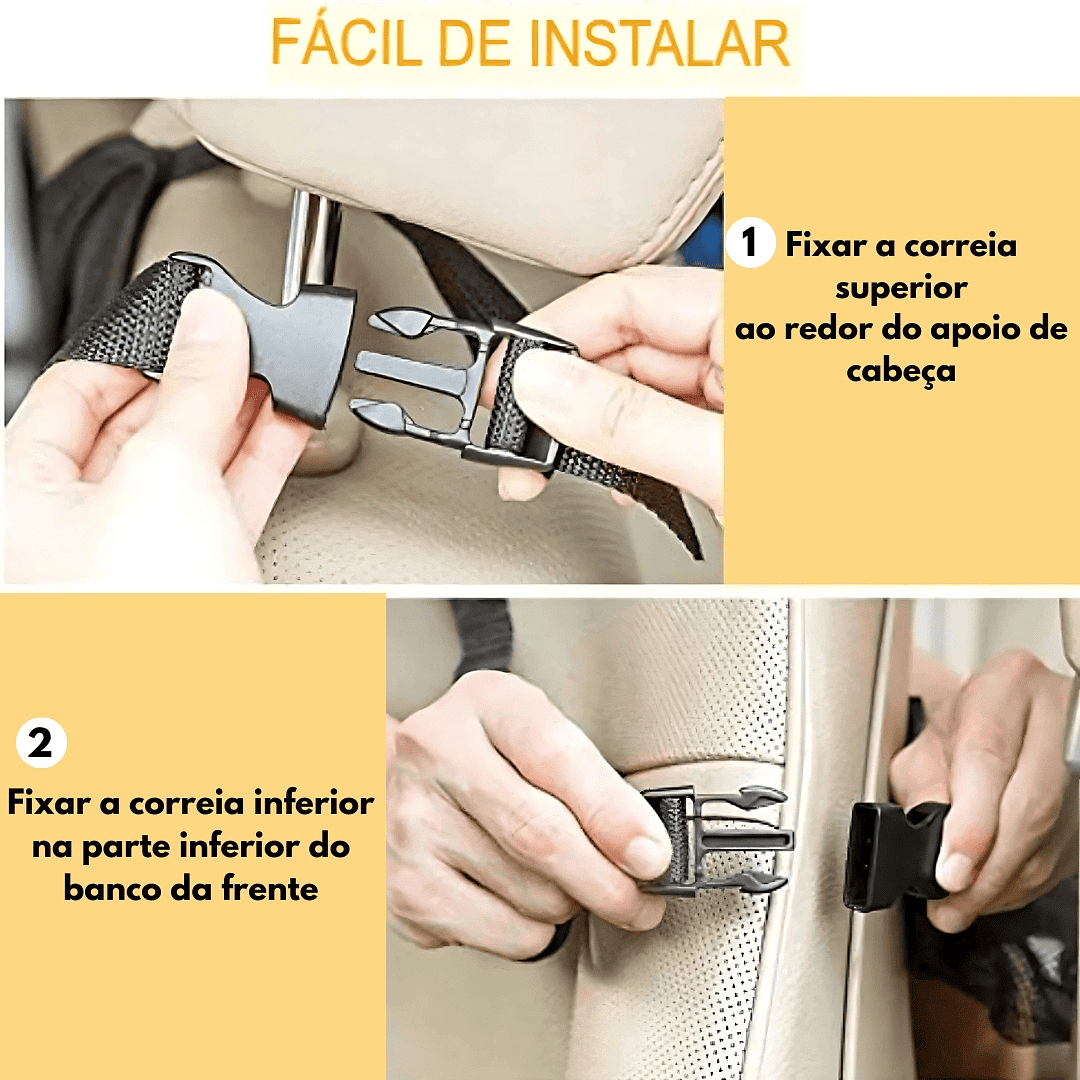 FÁCIL DE INSTALAR

1 Fixar a correia superior ao redor do apoio de cabeça

2

Fixar a correia inferior na parte inferior do banco da frente